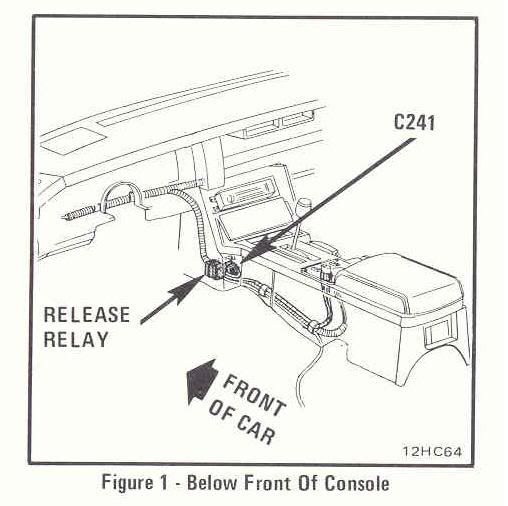 C241

RELEASE RELAY

FRONT OF CAR

12HC64

Figure 1 - Below Front Of Console